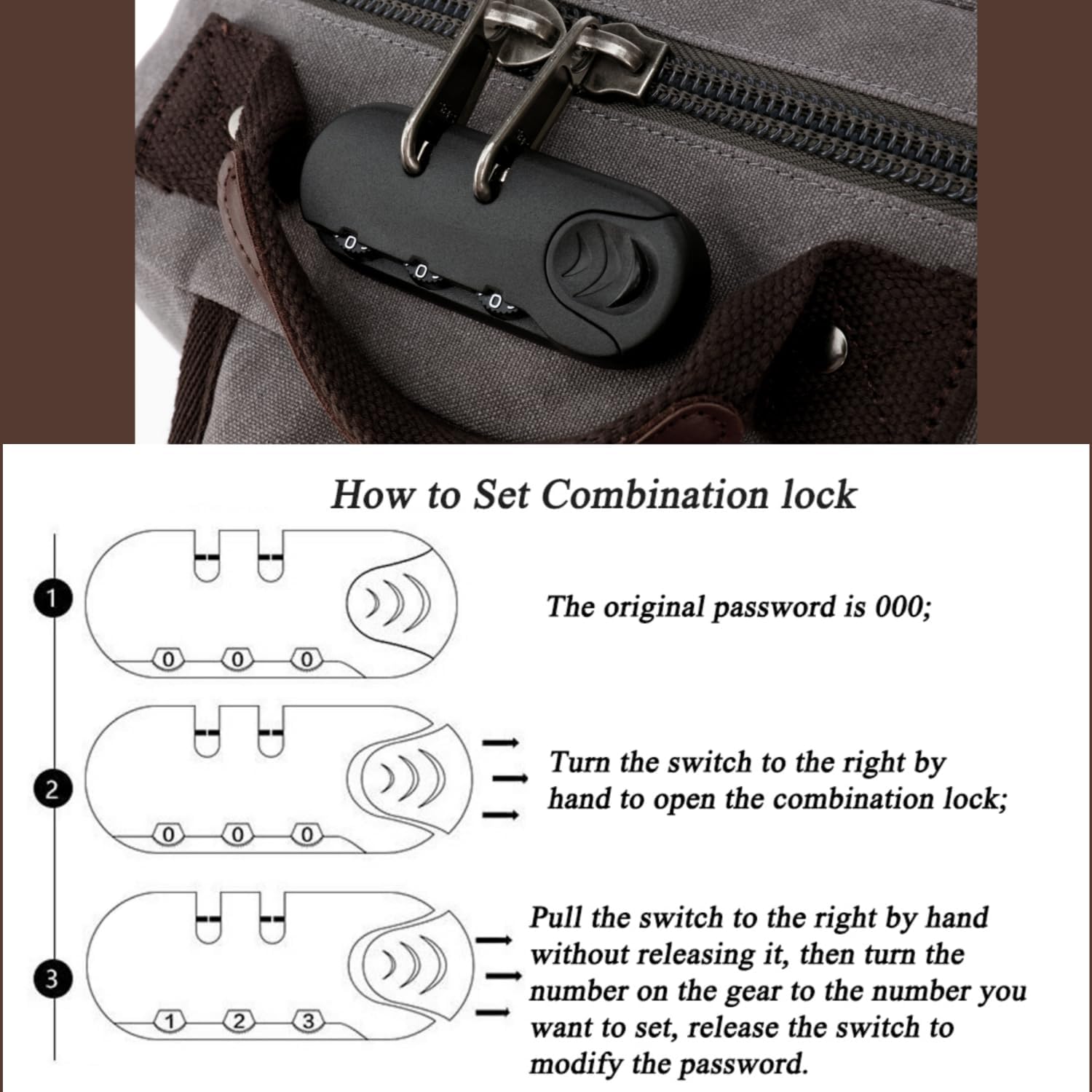 0 0 0

How to Set Combination lock

1

0 0 0

The original password is 000;

2

0 0 0

Turn the switch to the right by hand to open the combination lock;

3

1 2 3

Pull the switch to the right by hand without releasing it, then turn the number on the gear to the number you want to set, release the switch to modify the password.